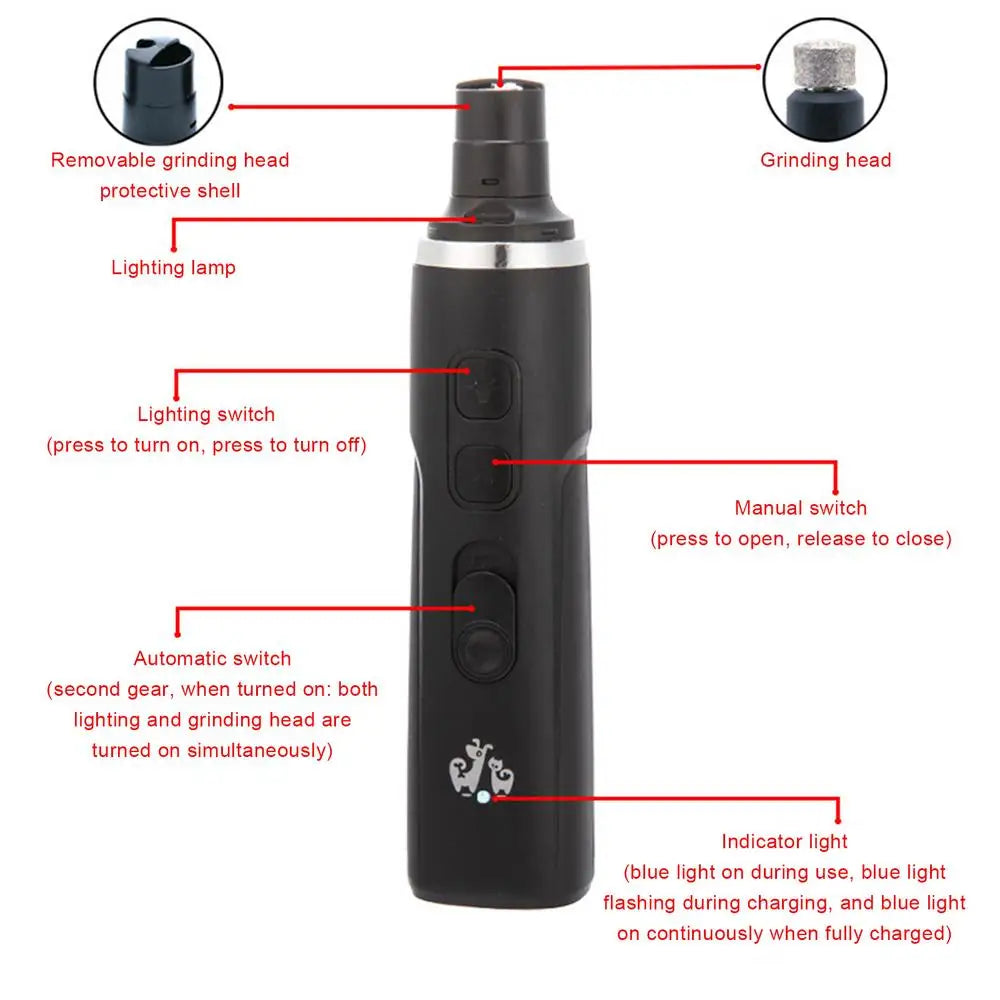 Removable grinding head protective shell

Grinding head

Lighting lamp

Lighting switch
(press to turn on, press to turn off)

Manual switch
(press to open, release to close)

Automatic switch
(second gear, when turned on: both lighting and grinding head are turned on simultaneously)

Indicator light
(blue light on during use, blue light flashing during charging, and blue light on continuously when fully charged)