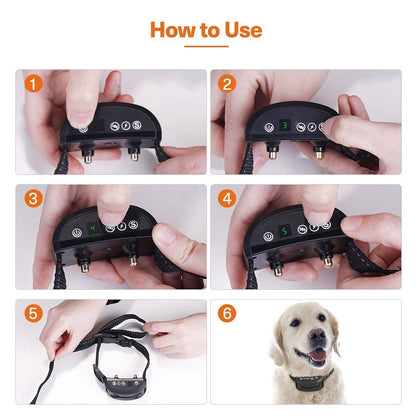 How to Use

1

2

3

3

4

4

5

5

6